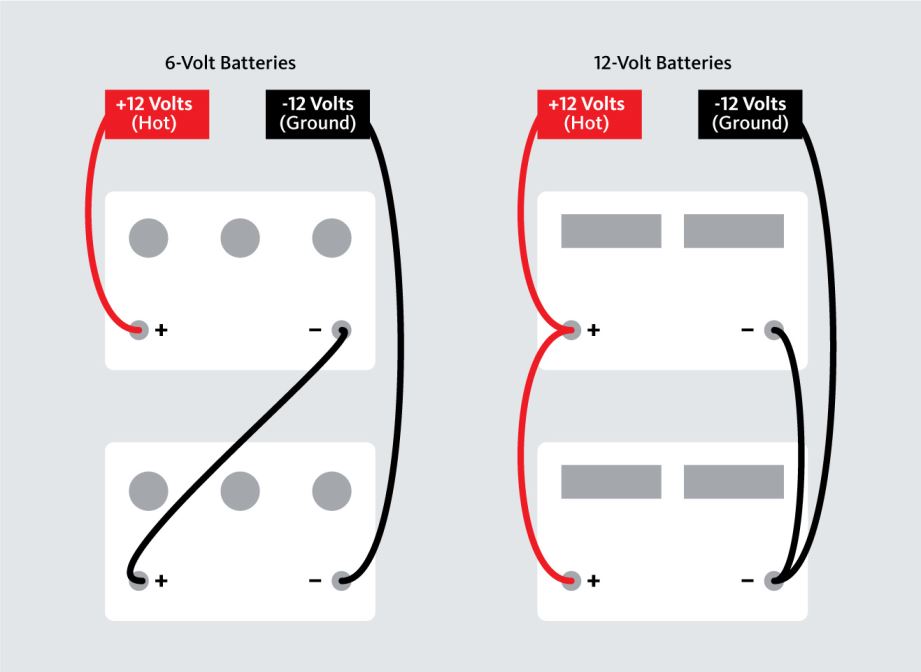 6-Volt Batteries

+12 Volts
(Hot)

-12 Volts
(Ground)

+

−

+

−

12-Volt Batteries

+12 Volts
(Hot)

-12 Volts
(Ground)

+

−

+

−