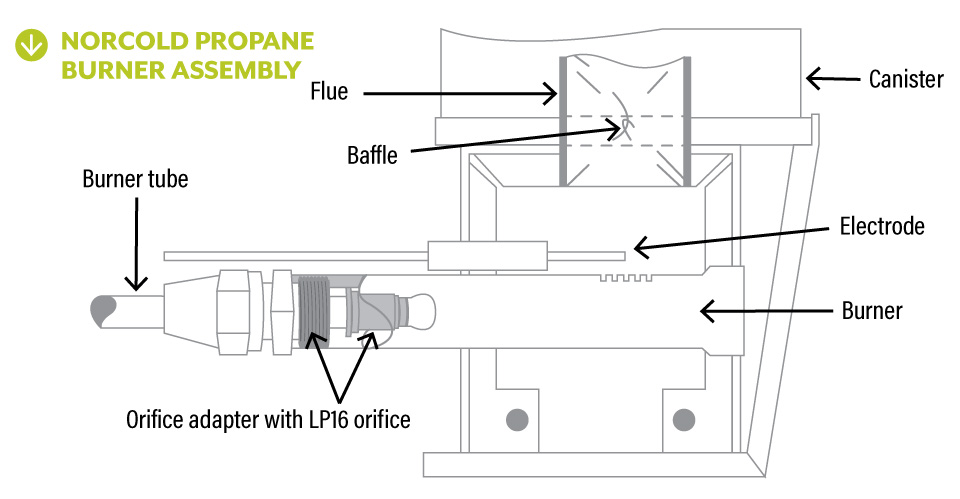 NORCOLD PROPANE BURNER ASSEMBLY

Flue

Canister

Baffle

Burner tube

Electrode

Burner

Orifice adapter with LP16 orifice